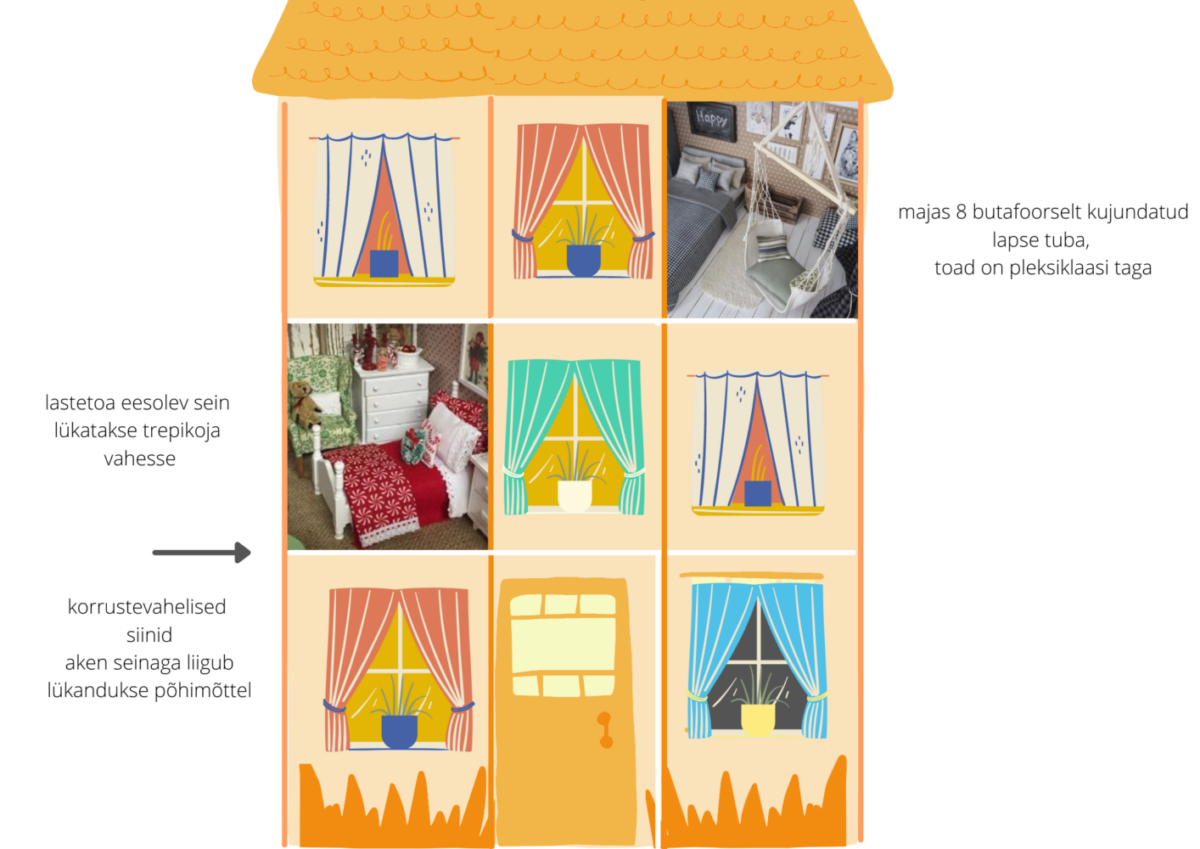 Happy

majas 8 butafoorselt kujundatud lapse tuba, toad on pleksiklaasi taga

lastetoa eesolev sein lükatakse trepikoja vahesse

korrustevahelised siinid
aken seinaga liigub lükandukse põhimõttel